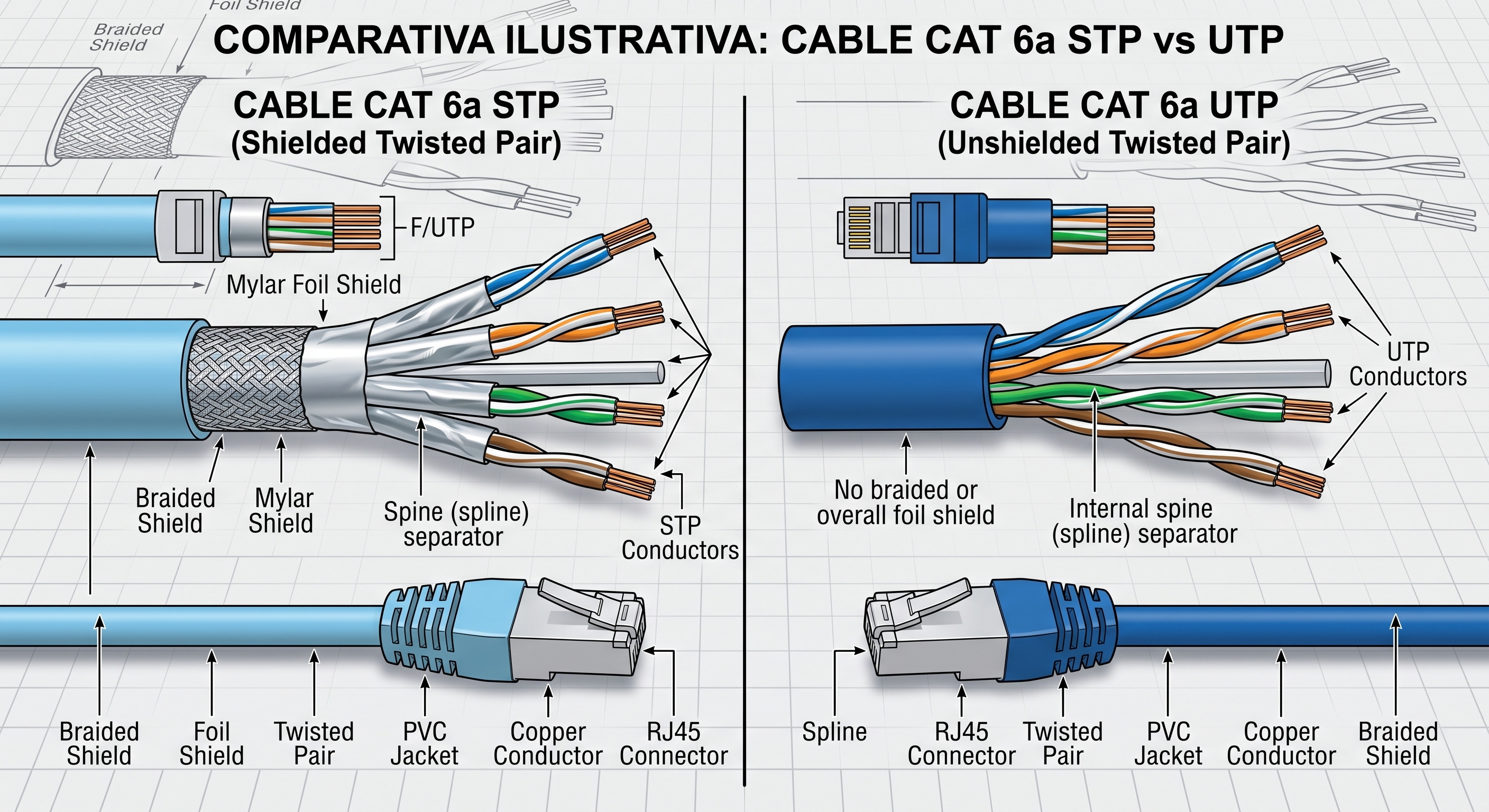 Foil Shield

Braided Shield

COMPARATIVA ILUSTRATIVA: CABLE CAT 6a STP vs UTP

CABLE CAT 6a STP
(Shielded Twisted Pair)

F/UTP

Mylar Foil Shield

Braided Shield

Mylar Shield

Spine (spline) separator

STP Conductors

Braided Shield

Foil Shield

Twisted Pair

PVC Jacket

Copper Conductor

RJ45 Connector

CABLE CAT 6a UTP
(Unshielded Twisted Pair)

UTP Conductors

No braided or overall foil shield

Internal spine (spline) separator

Spline

RJ45 Connector

Twisted Pair

PVC Jacket

Copper Conductor

Braided Shield